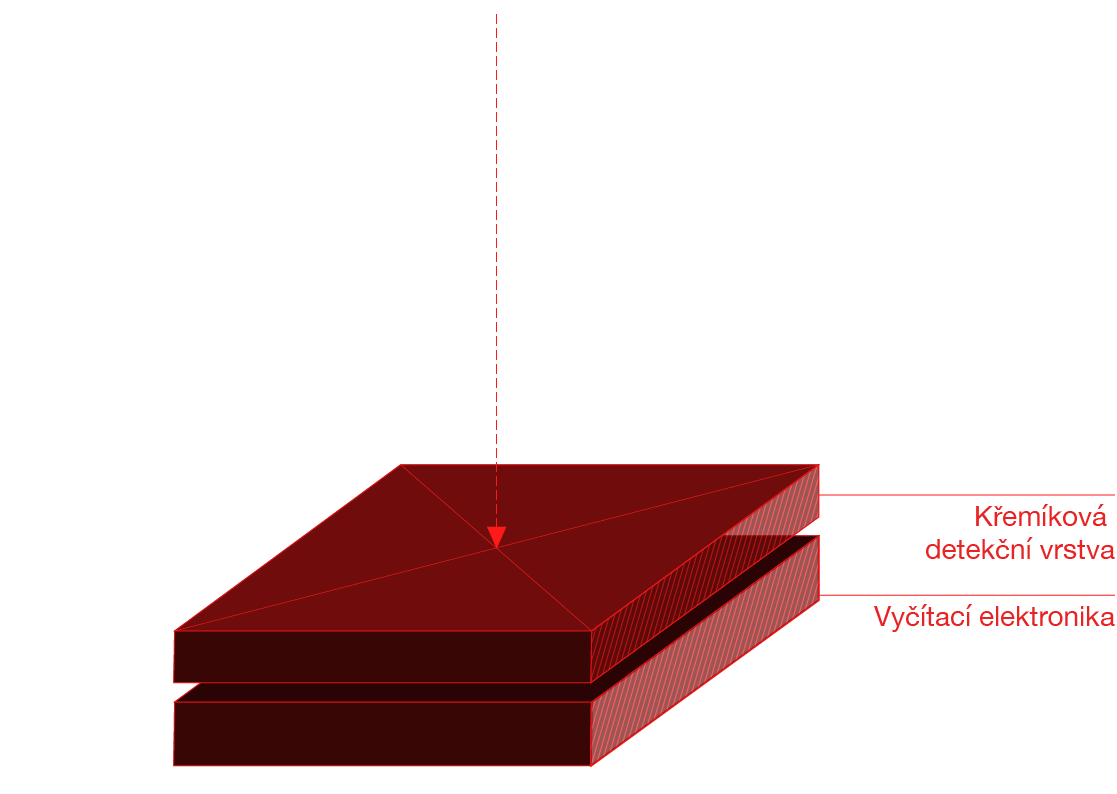 Křemíková detekční vrstva

Vyčítací elektronika