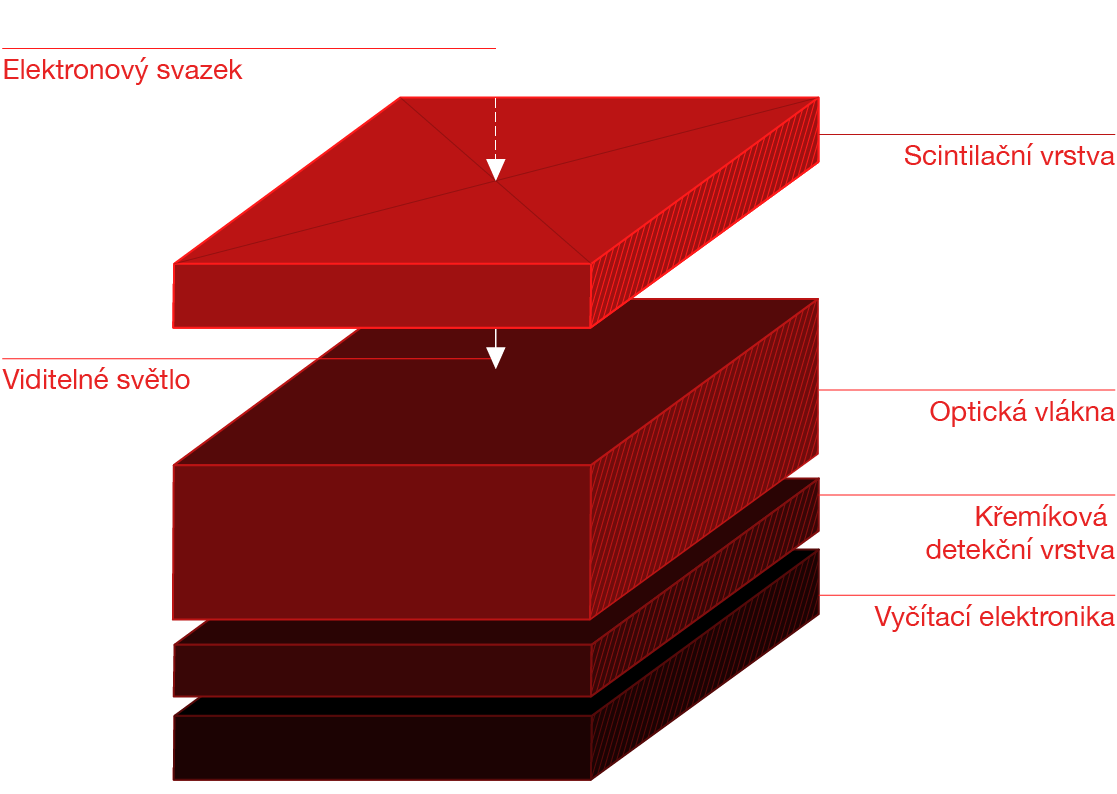 Elektronový svazek

Scintilační vrstva

Viditelné světlo

Optická vlákna

Křemíková detekční vrstva

Vyčítací elektronika