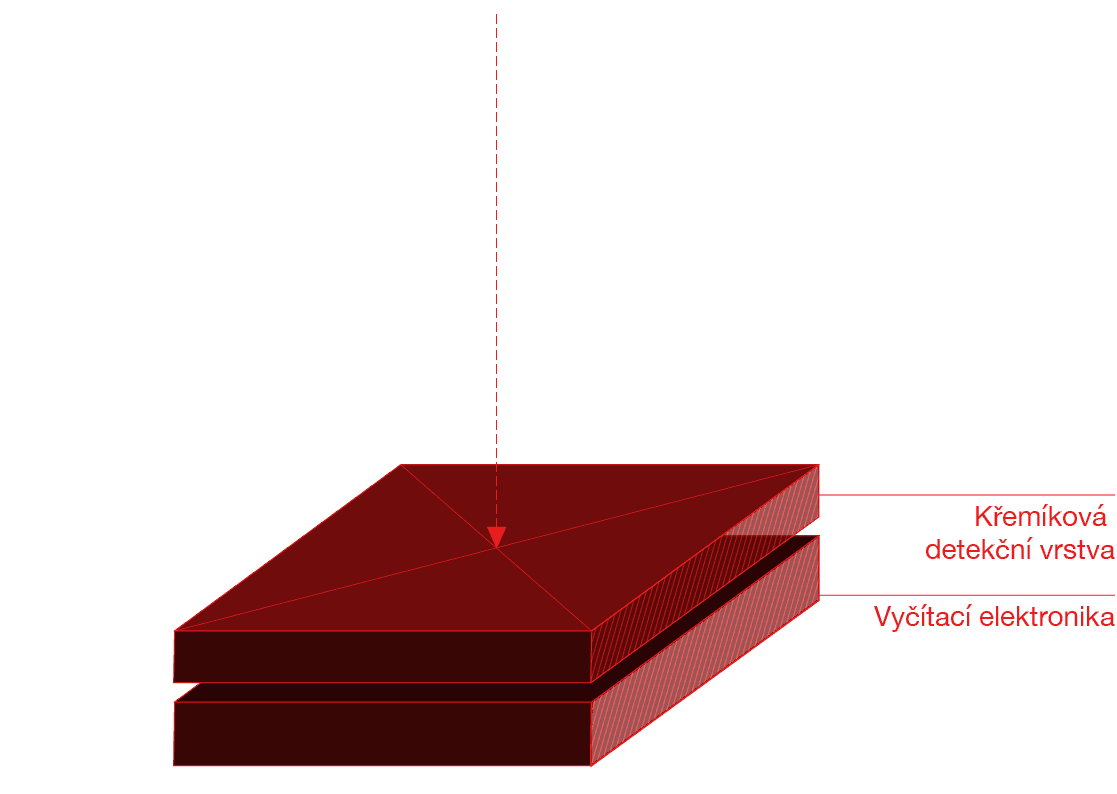 Křemíková detekční vrstva

Vyčítací elektronika