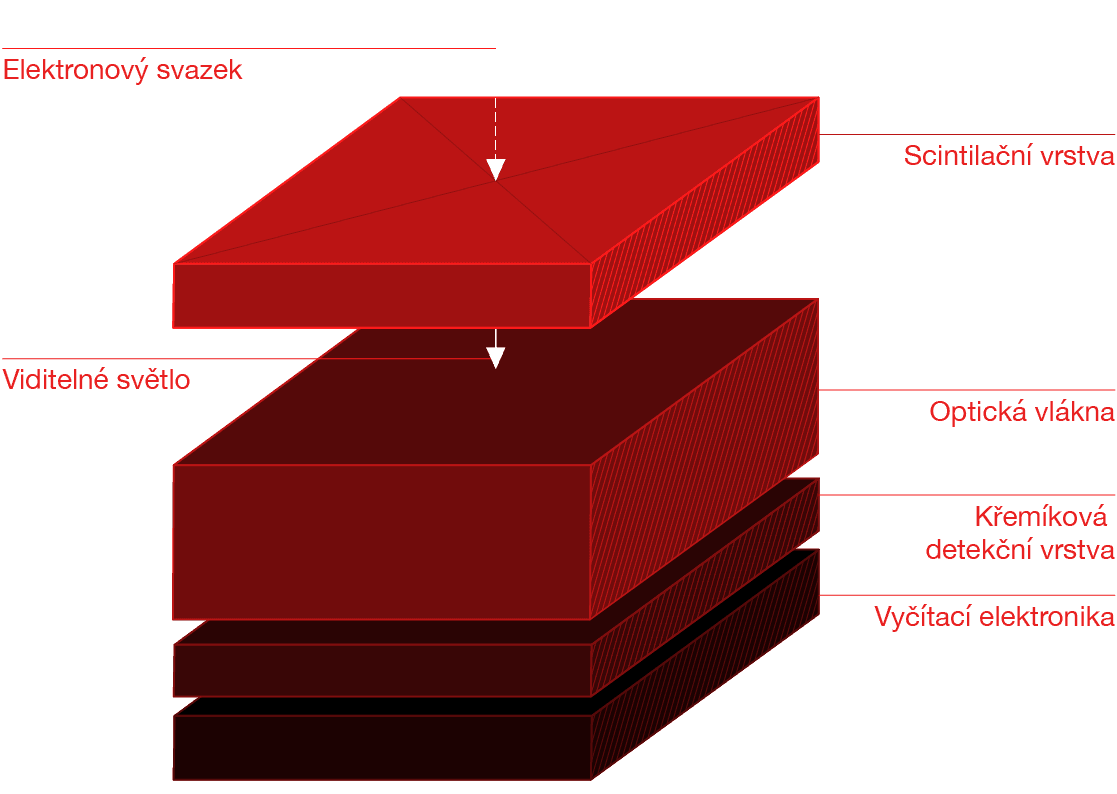 Elektronový svazek

Scintilační vrstva

Viditelné světlo

Optická vlákna

Křemíková
detekční vrstva

Vyčítací elektronika